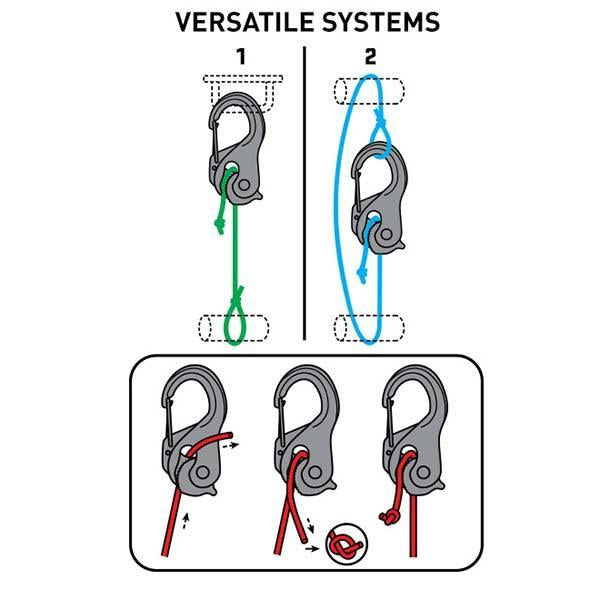 VERSATILE SYSTEMS

1

2