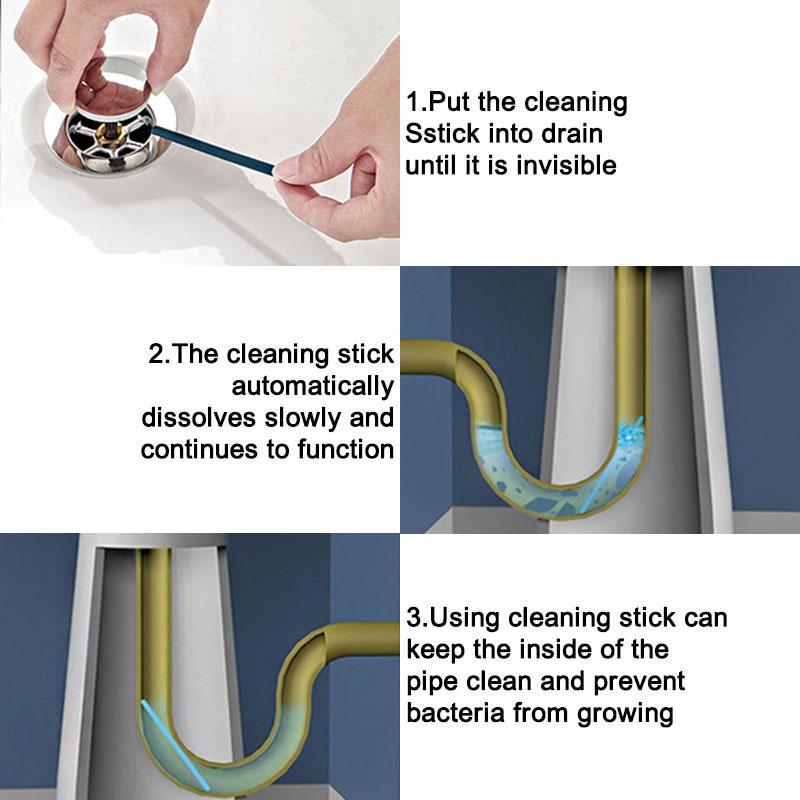 1.Put the cleaning Sstick into drain until it is invisible

2.The cleaning stick automatically dissolves slowly and continues to function

3.Using cleaning stick can keep the inside of the pipe clean and prevent bacteria from growing