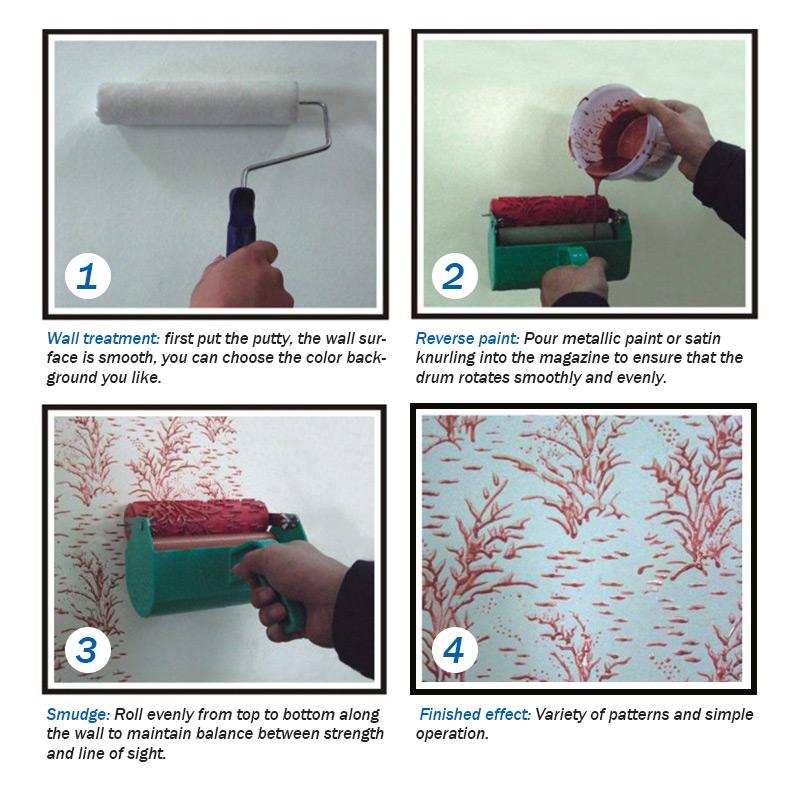 1

Wall treatment: first put the putty, the wall surface is smooth, you can choose the color background you like.

2

Reverse paint: Pour metallic paint or satin knurling into the magazine to ensure that the drum rotates smoothly and evenly.

3

Smudge: Roll evenly from top to bottom along the wall to maintain balance between strength and line of sight.

4

Finished effect: Variety of patterns and simple operation.