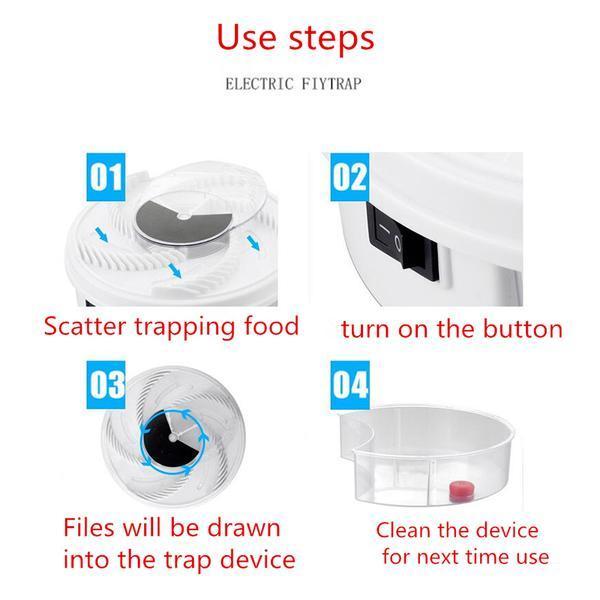 Use steps

ELECTRIC FIYTRAP

01

Scatter trapping food

02

turn on the button

03

Files will be drawn into the trap device

04

Clean the device for next time use